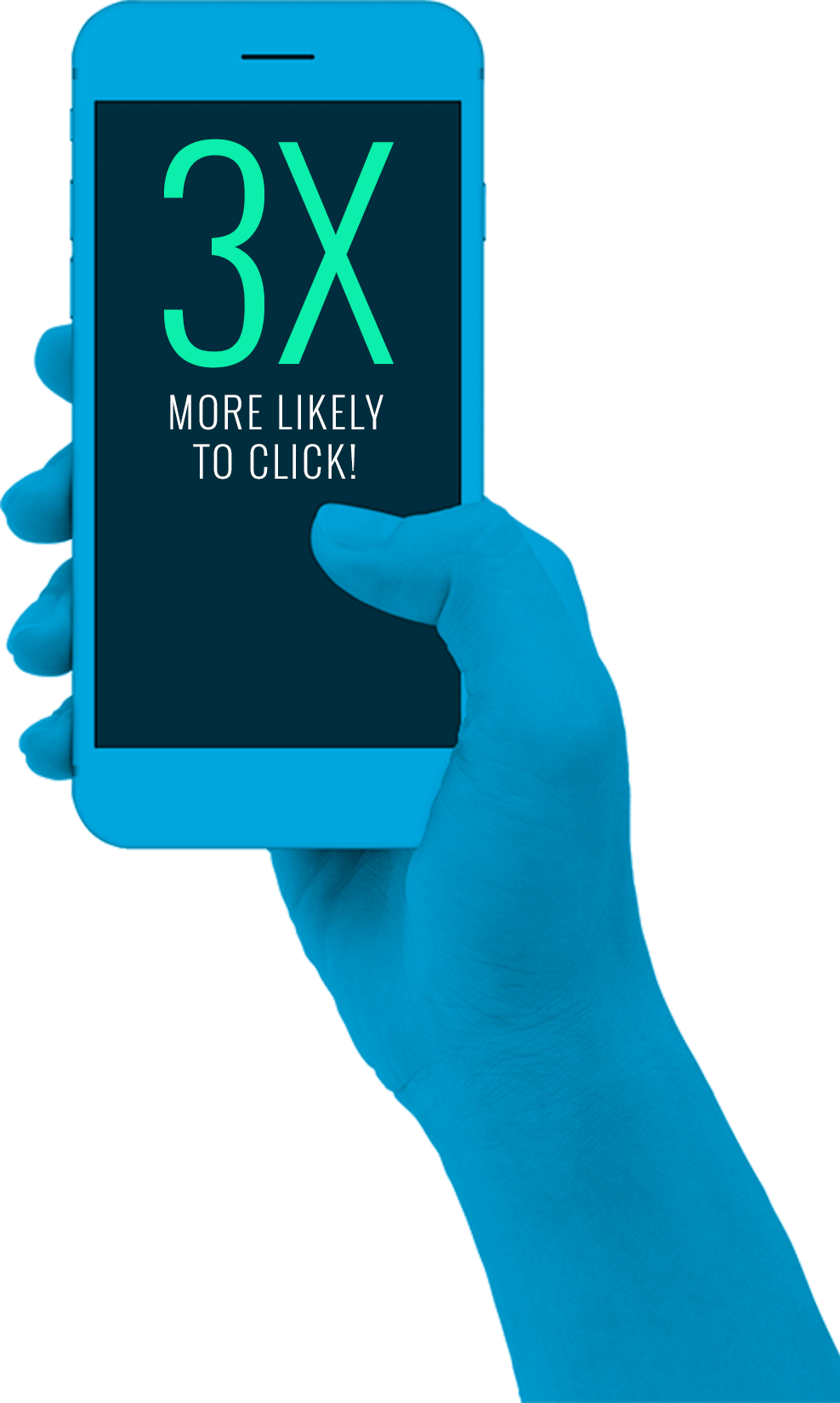 3X

MORE LIKELY TO CLICK!