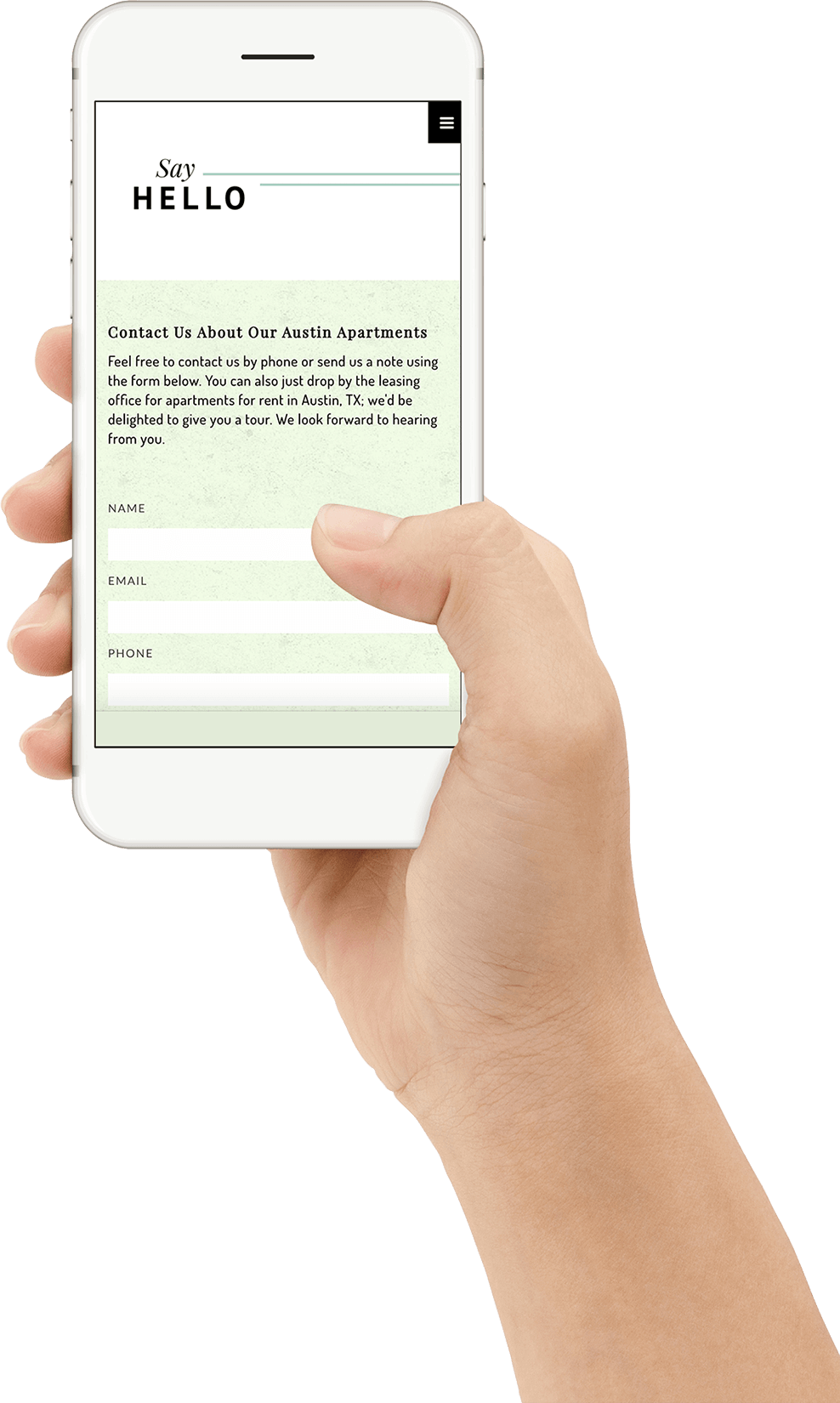 Say
HELLO

Contact Us About Our Austin Apartments

Feel free to contact us by phone or send us a note using the form below. You can also just drop by the leasing office for apartments for rent in Austin, TX; we'd be delighted to give you a tour. We look forward to hearing from you.

NAME

EMAIL

PHONE