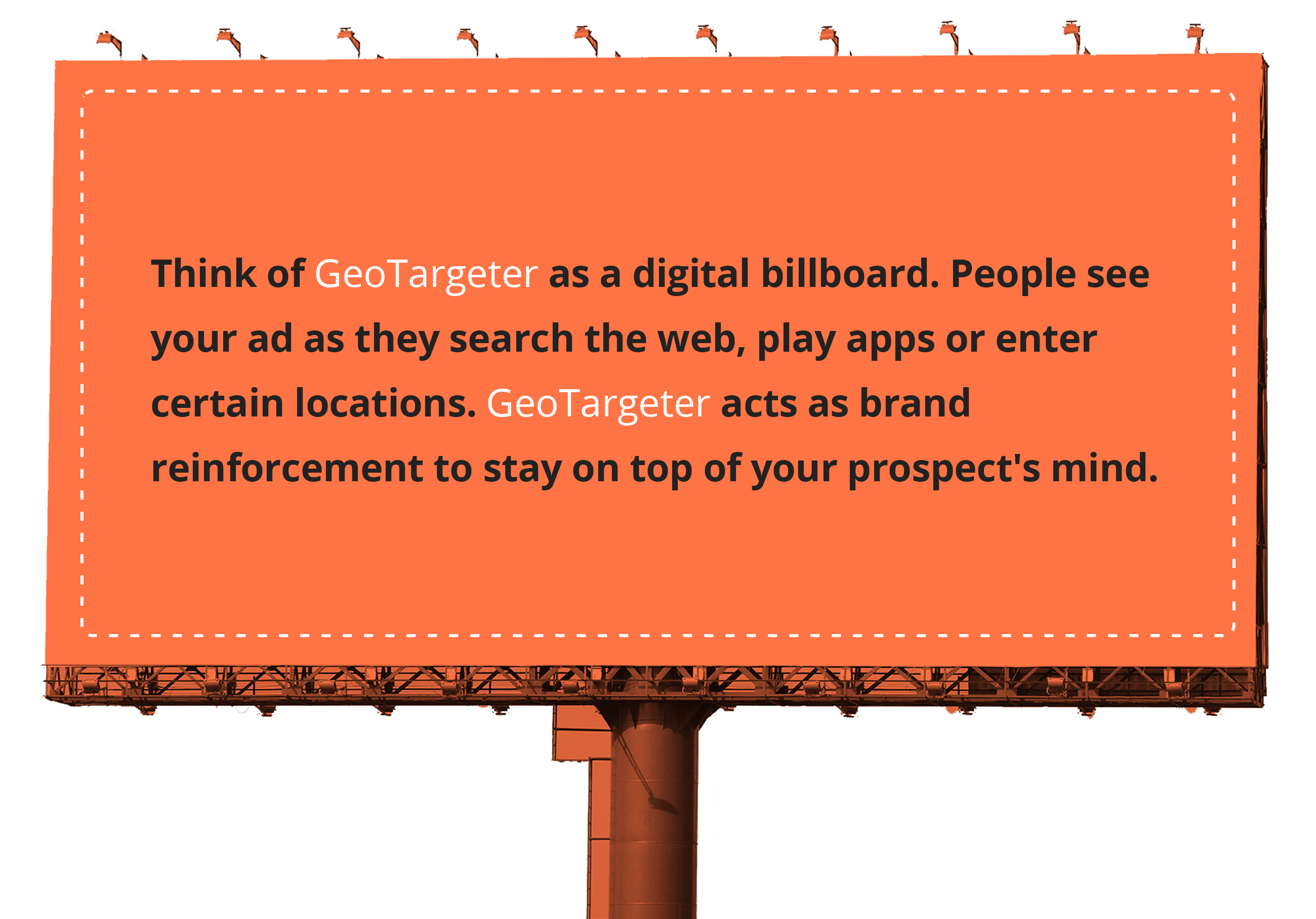 Think of GeoTargeter as a digital billboard. People see your ad as they search the web, play apps or enter certain locations. GeoTargeter acts as brand reinforcement to stay on top of your prospect's mind.